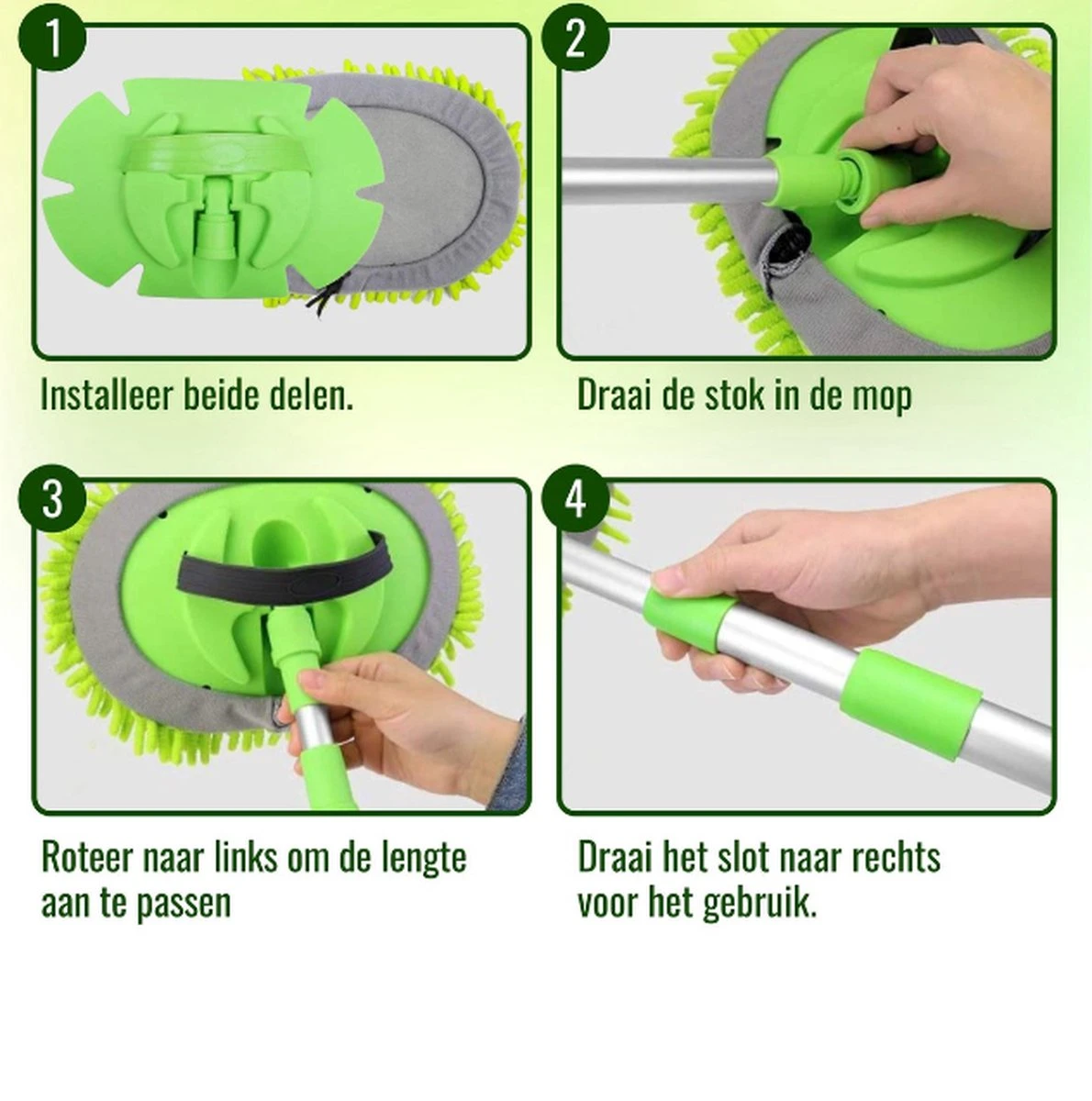 1

Installeer beide delen.

2

Draai de stok in de mop

3

Roteer naar links om de lengte aan te passen

4

Draai het slot naar rechts voor het gebruik.