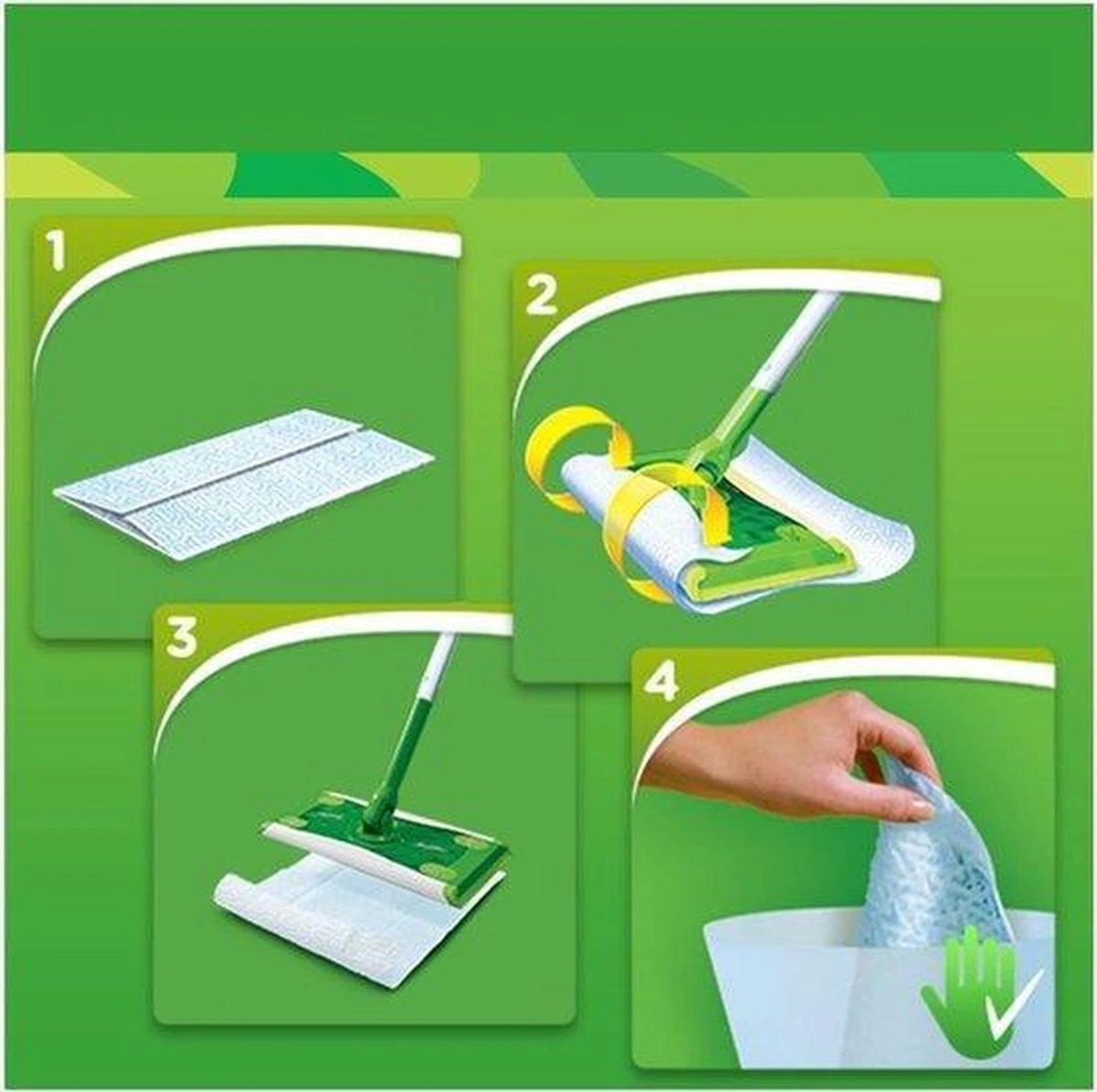 1

2

3

4