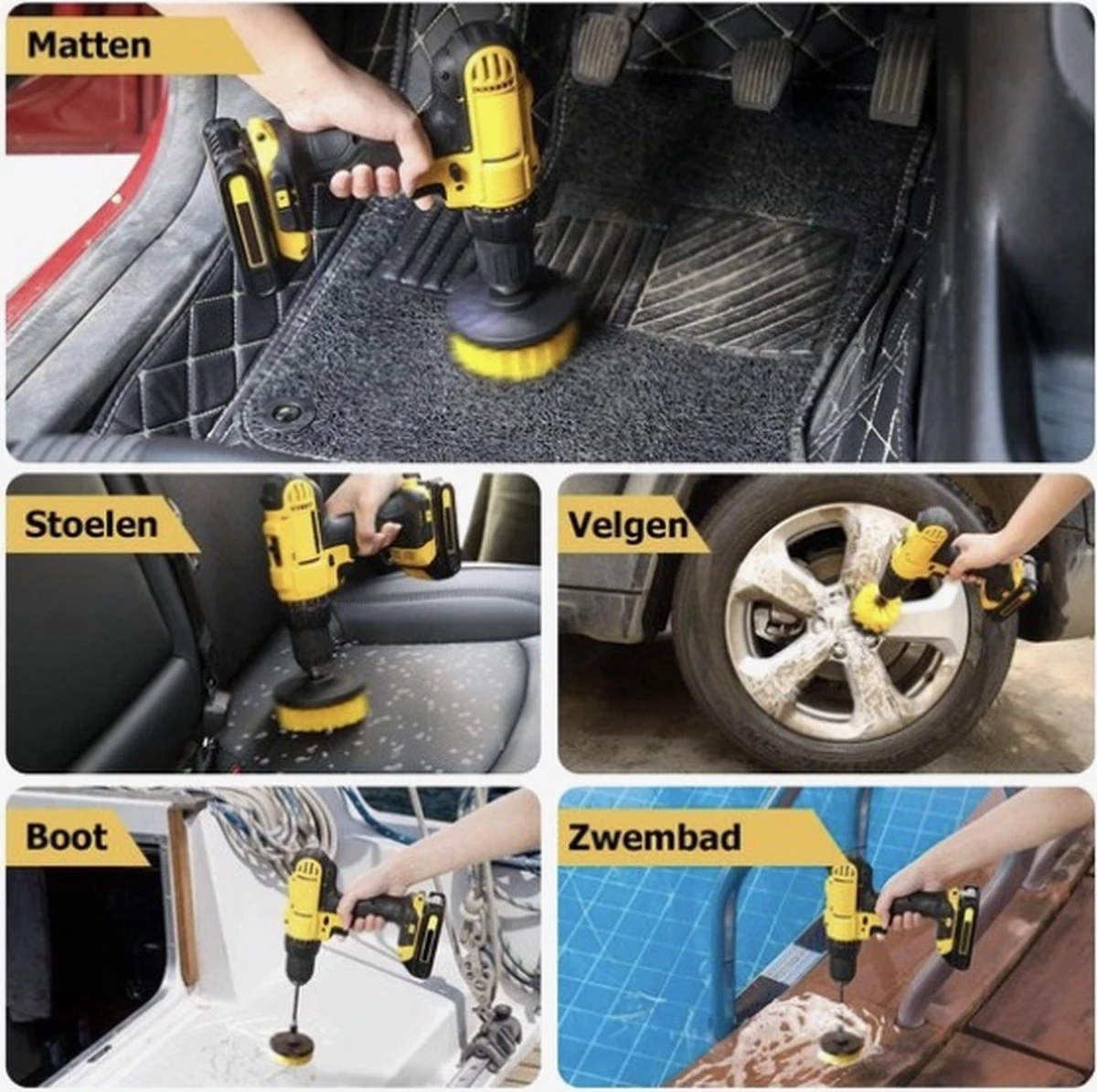 Matten

Stoelen

Velgen

Boot

Zwembad