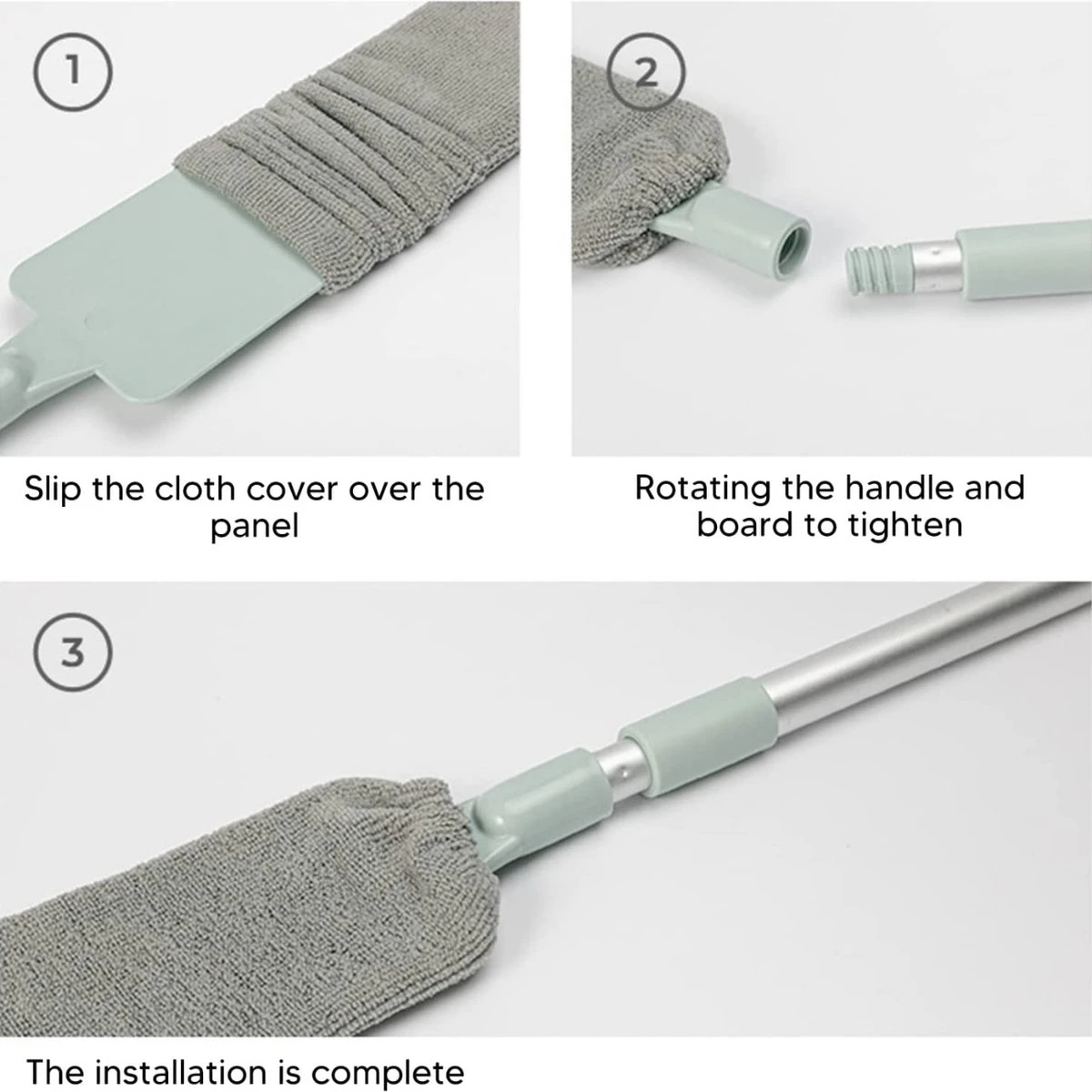 1

Slip the cloth cover over the panel

2

Rotating the handle and board to tighten

3

The installation is complete